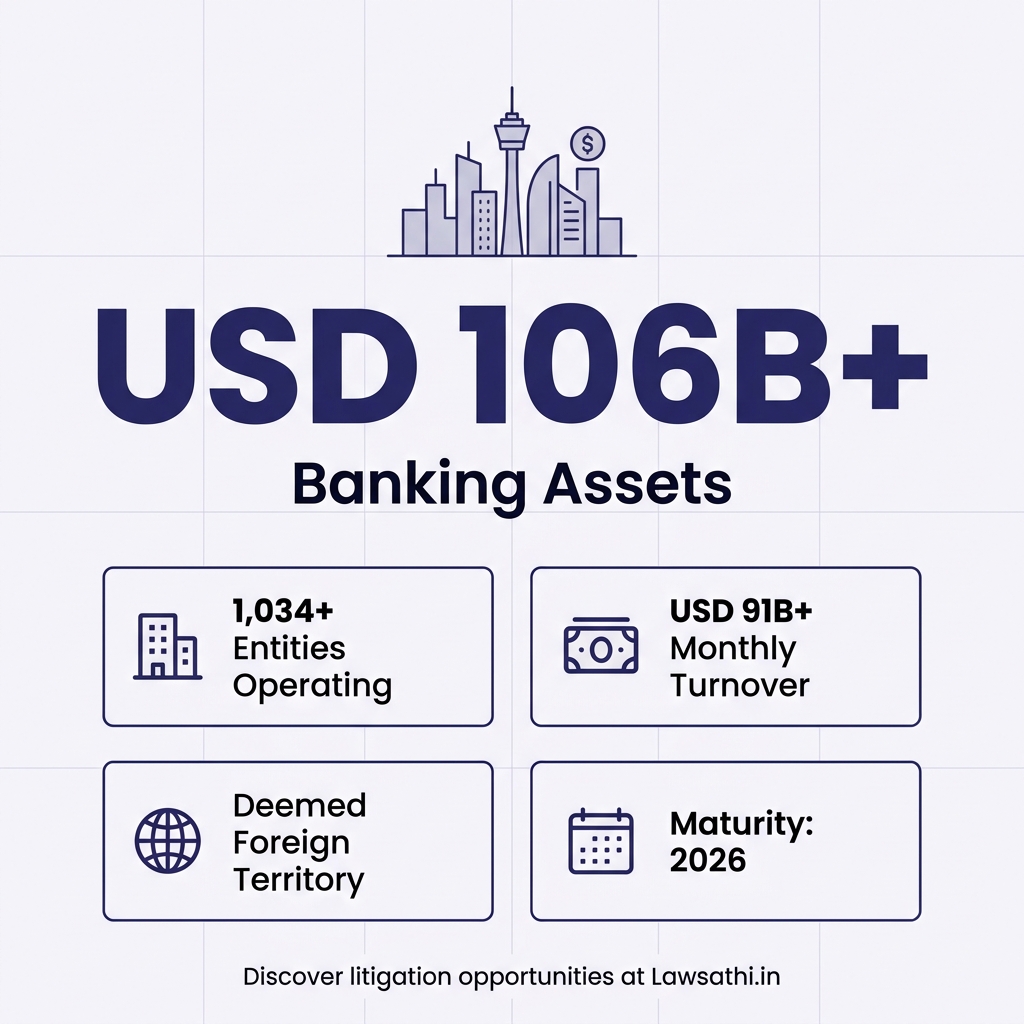 USD 106B+

Banking Assets

1,034+
Entities
Operating

USD 91B+
Monthly
Turnover

Deemed
Foreign
Territory

Maturity:
2026

Discover litigation opportunities at Lawsathi.in