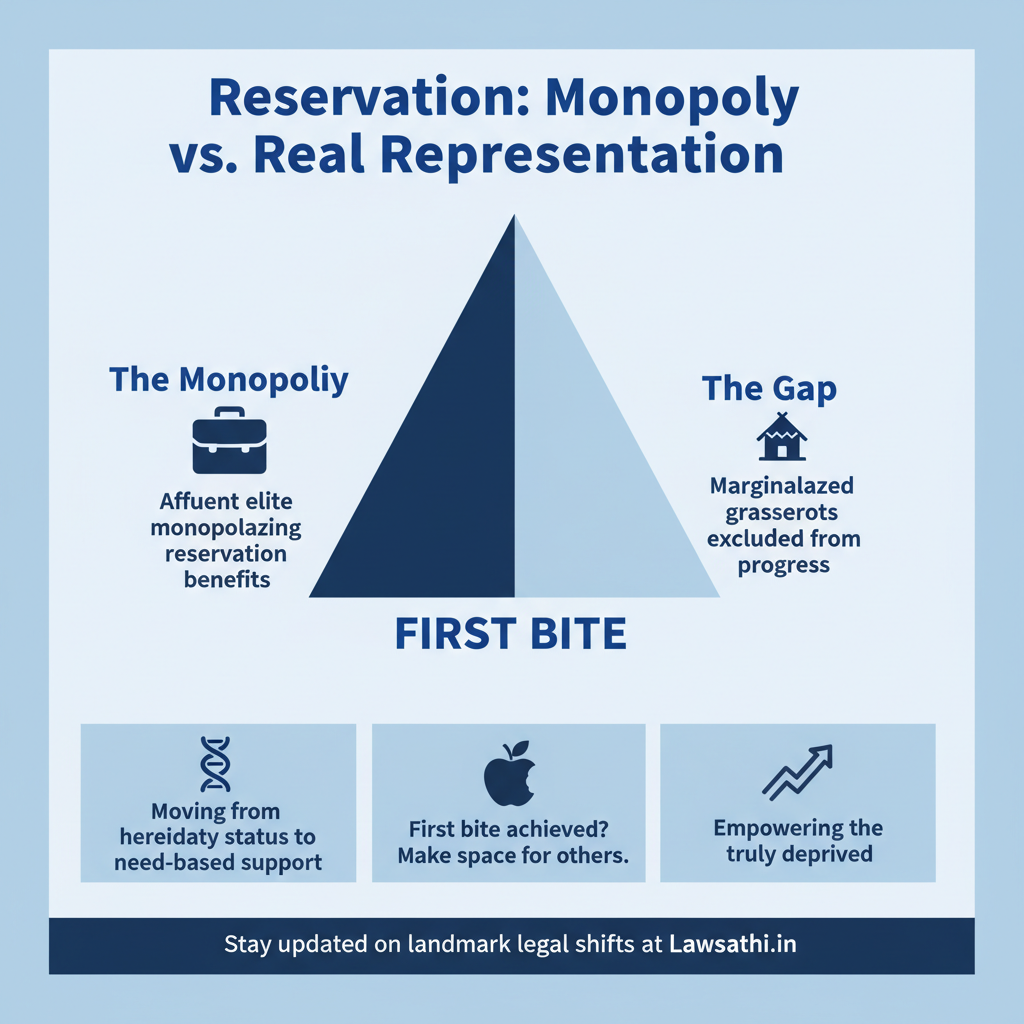 Reservation: Monopoly vs. Real Representation

The Monopoliy

Affuent elite monopolazing reservation benefits

The Gap

Marginalazed grasserots excluded from progress

FIRST BITE

Moving from hereidaty status to need-based support

First bite achieved? Make space for others.

Empowering the truly deprived

Stay updated on landmark legal shifts at Lawsathi.in