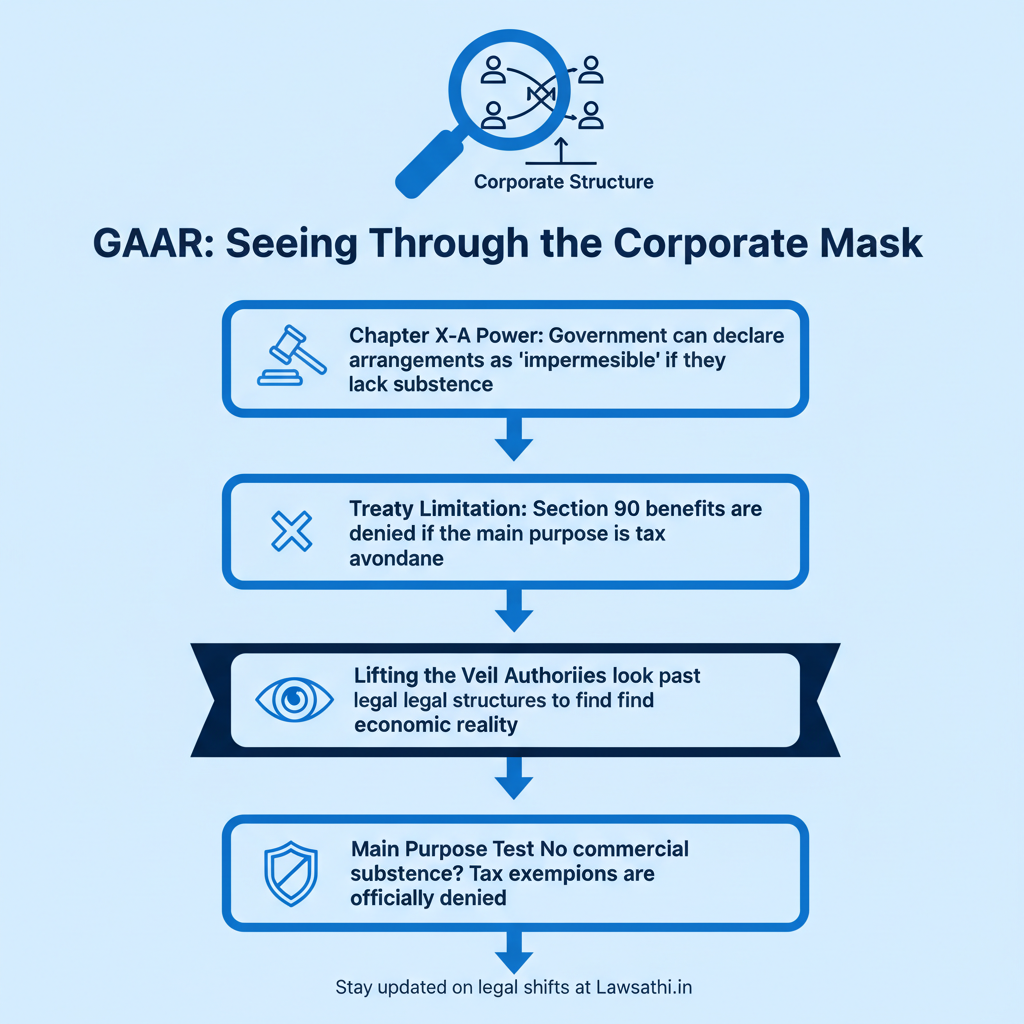 Corporate Structure

GAAR: Seeing Through the Corporate Mask

Chapter X-A Power: Government can declare arrangements as 'impermesible' if they lack substence

Treaty Limitation: Section 90 benefits are denied if the main purpose is tax avondane

Lifting the Veil Authoriies look past legal legal structures to find find economic reality

Main Purpose Test No commercial substence? Tax exempions are officially denied

Stay updated on legal shifts at Lawsathi.in