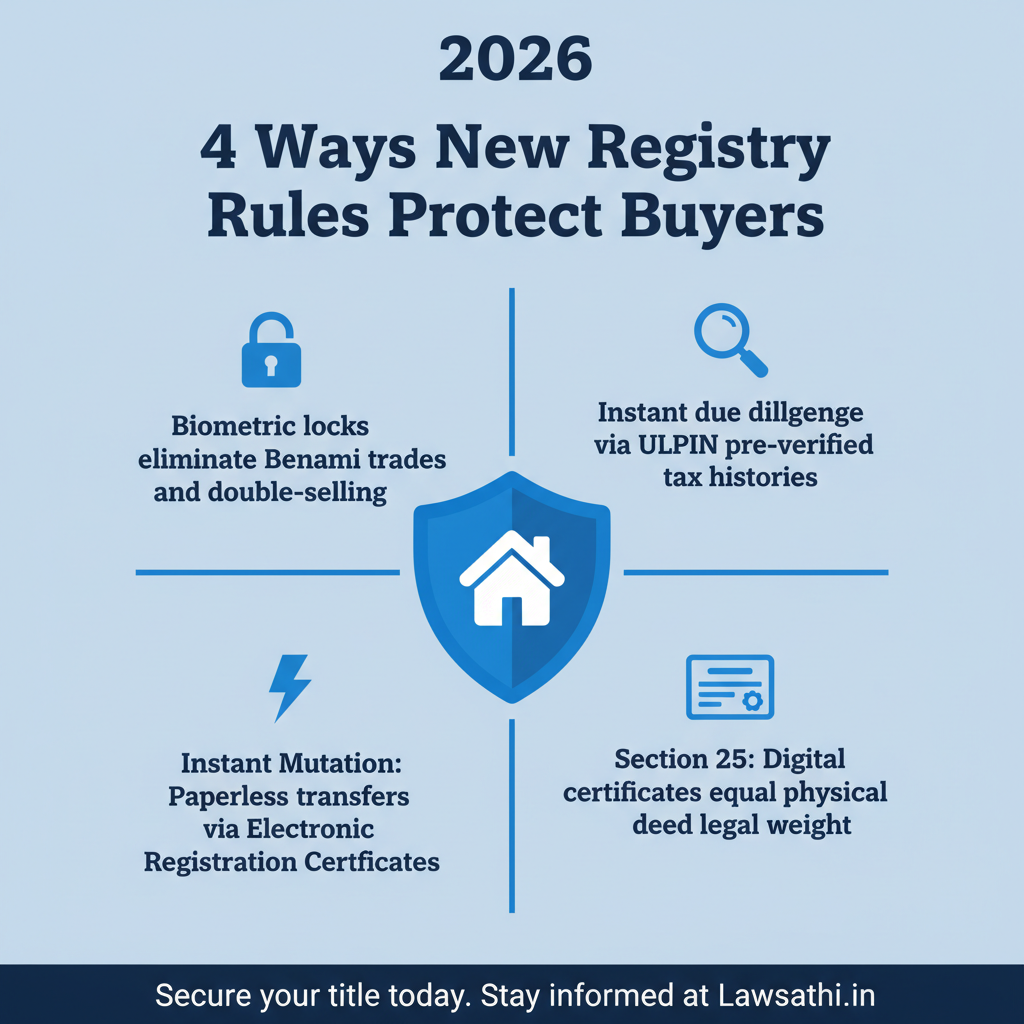 2026

4 Ways New Registry Rules Protect Buyers

Biometric locks eliminate Benami trades and double-selling

Instant due dillgenge via ULPIN pre-verified tax histories

Instant Mutation: Paperless transfers via Electronic Registration Certficates

Section 25: Digital certificates equal physical deed legal weight

Secure your title today. Stay informed at Lawsathi.in