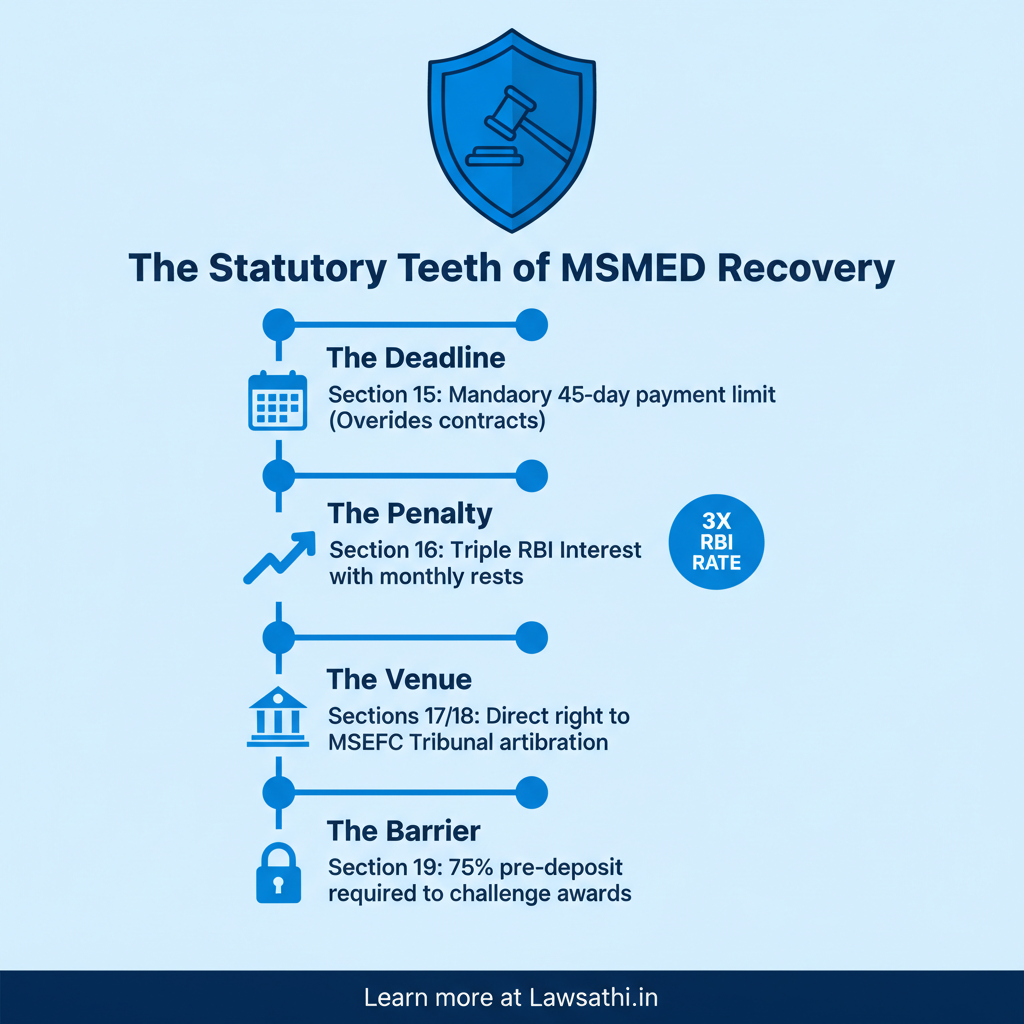 The Statutory Teeth of MSMED Recovery

The Deadline

Section 15: Mandaory 45-day payment limit (Overides contracts)

The Penalty

Section 16: Triple RBI Interest with monthly rests

3X RBI RATE

The Venue

Sections 17/18: Direct right to MSEFC Tribunal artibration

The Barrier

Section 19: 75% pre-deposit required to challenge awards

Learn more at Lawsathi.in