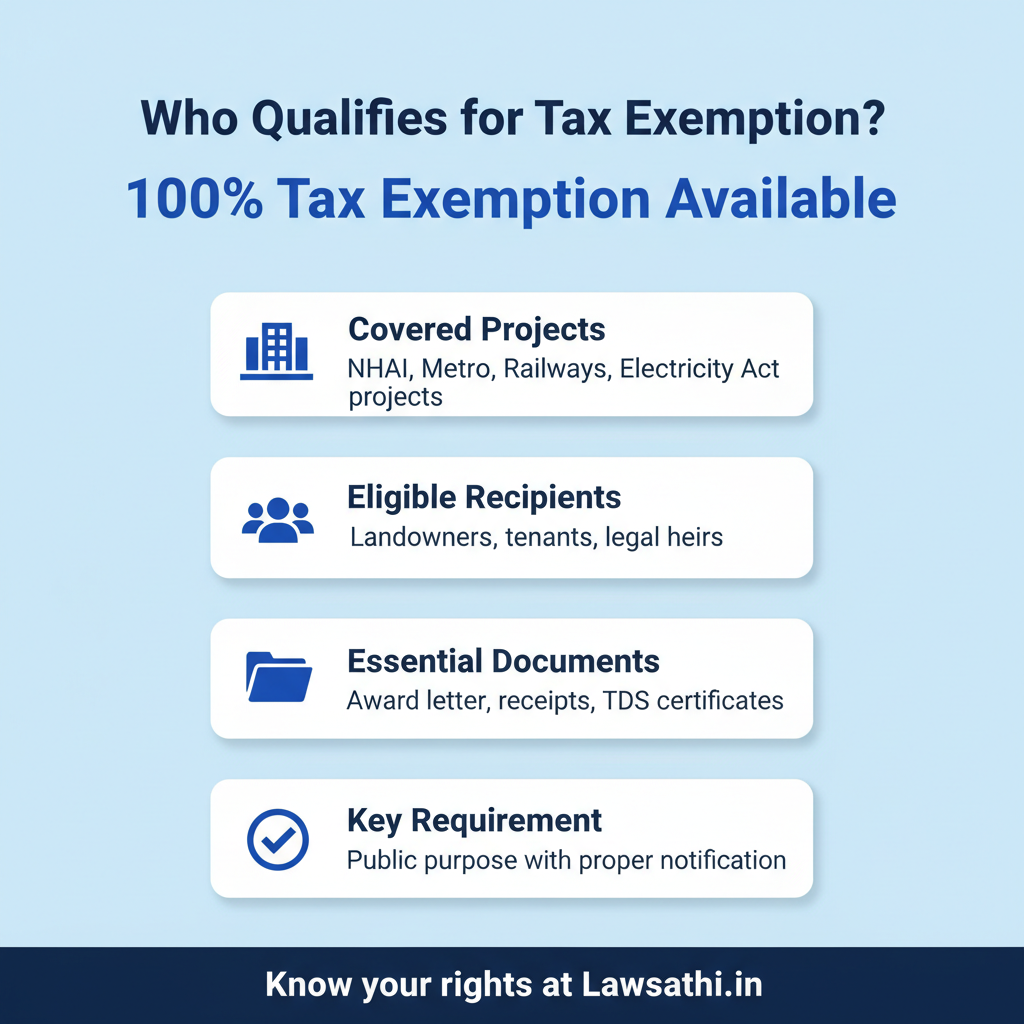 Who Qualifies for Tax Exemption?

100% Tax Exemption Available

Covered Projects
NHAI, Metro, Railways, Electricity Act projects

Eligible Recipients
Landowners, tenants, legal heirs

Essential Documents
Award letter, receipts, TDS certificates

Key Requirement
Public purpose with proper notification

Know your rights at Lawsathi.in