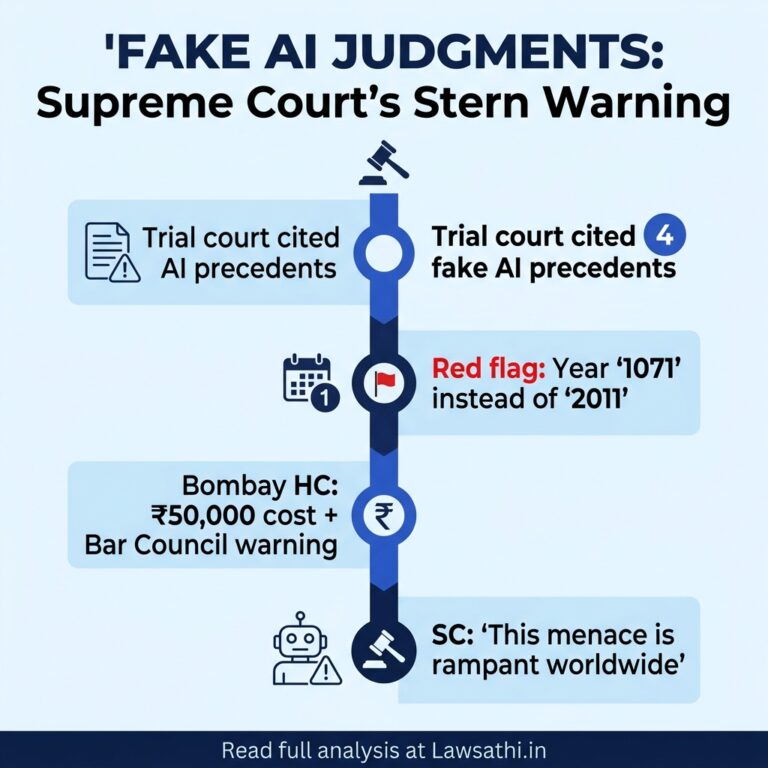 'FAKE AI JUDGMENTS:
Supreme Court's Stern Warning

Trial court cited AI precedents

Trial court cited 4 fake AI precedents

1

Red flag: Year '1071' instead of '2011'

Bombay HC: ₹50,000 cost + Bar Council warning

SC: 'This menace is rampant worldwide'

Read full analysis at Lawsathi.in