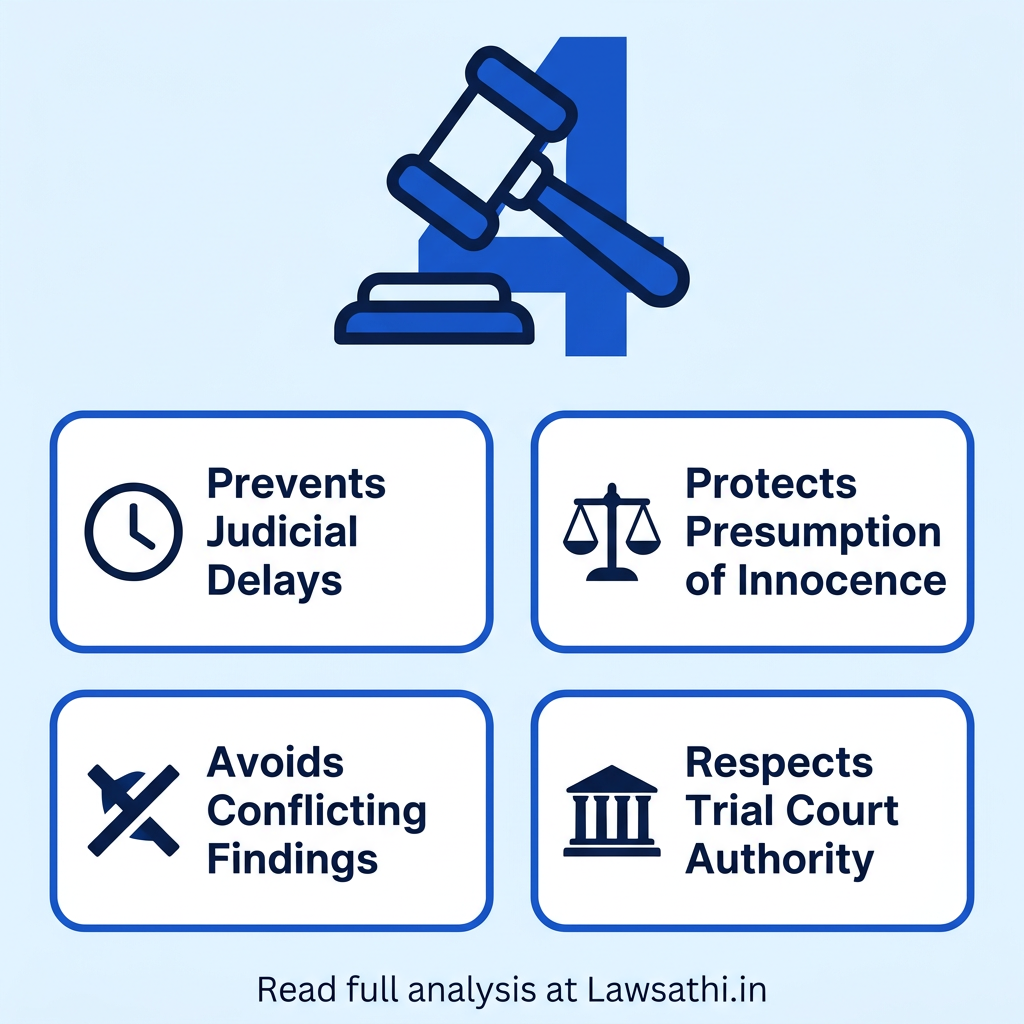 4

Prevents Judicial Delays

Protects Presumption of Innocence

Avoids Conflicting Findings

Respects Trial Court Authority

Read full analysis at Lawsathi.in