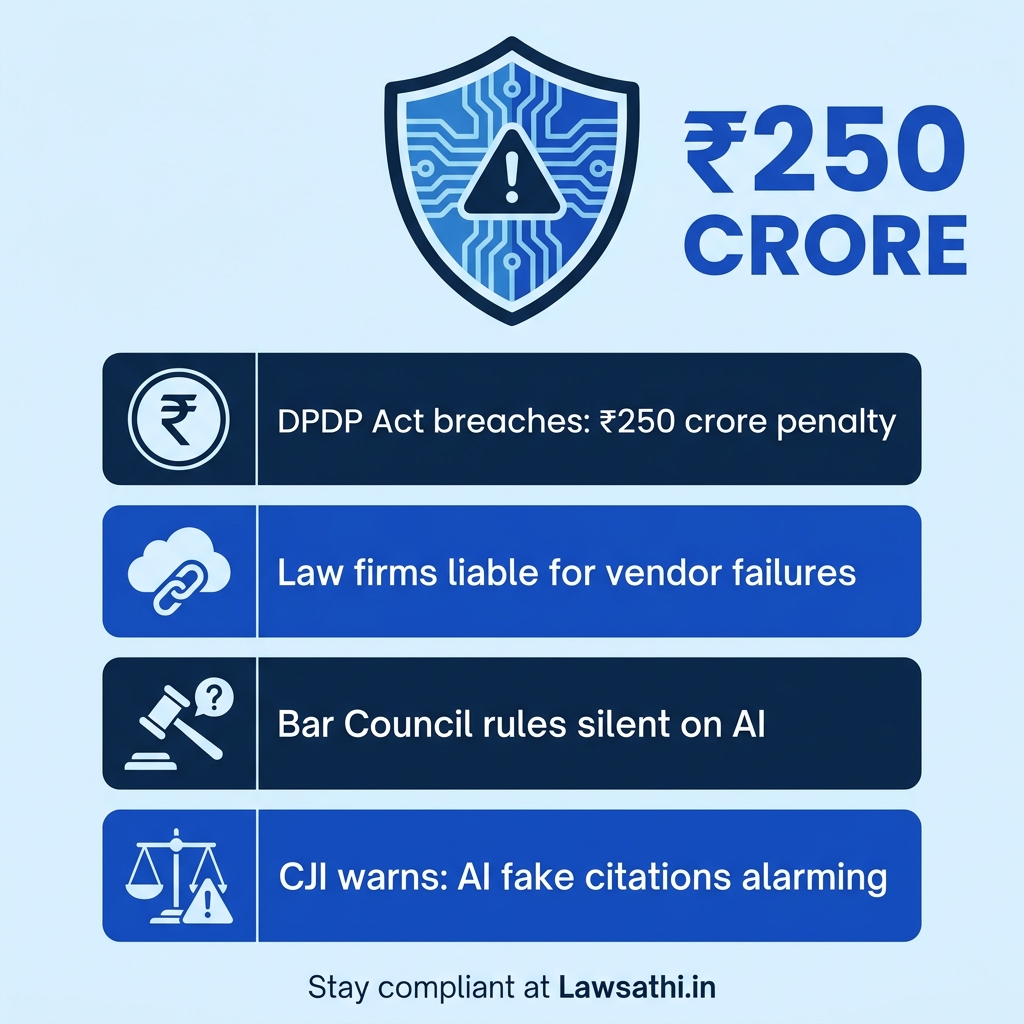 ₹250 CRORE

DPDP Act breaches: ₹250 crore penalty

Law firms liable for vendor failures

Bar Council rules silent on AI

CJI warns: AI fake citations alarming

Stay compliant at Lawsathi.in