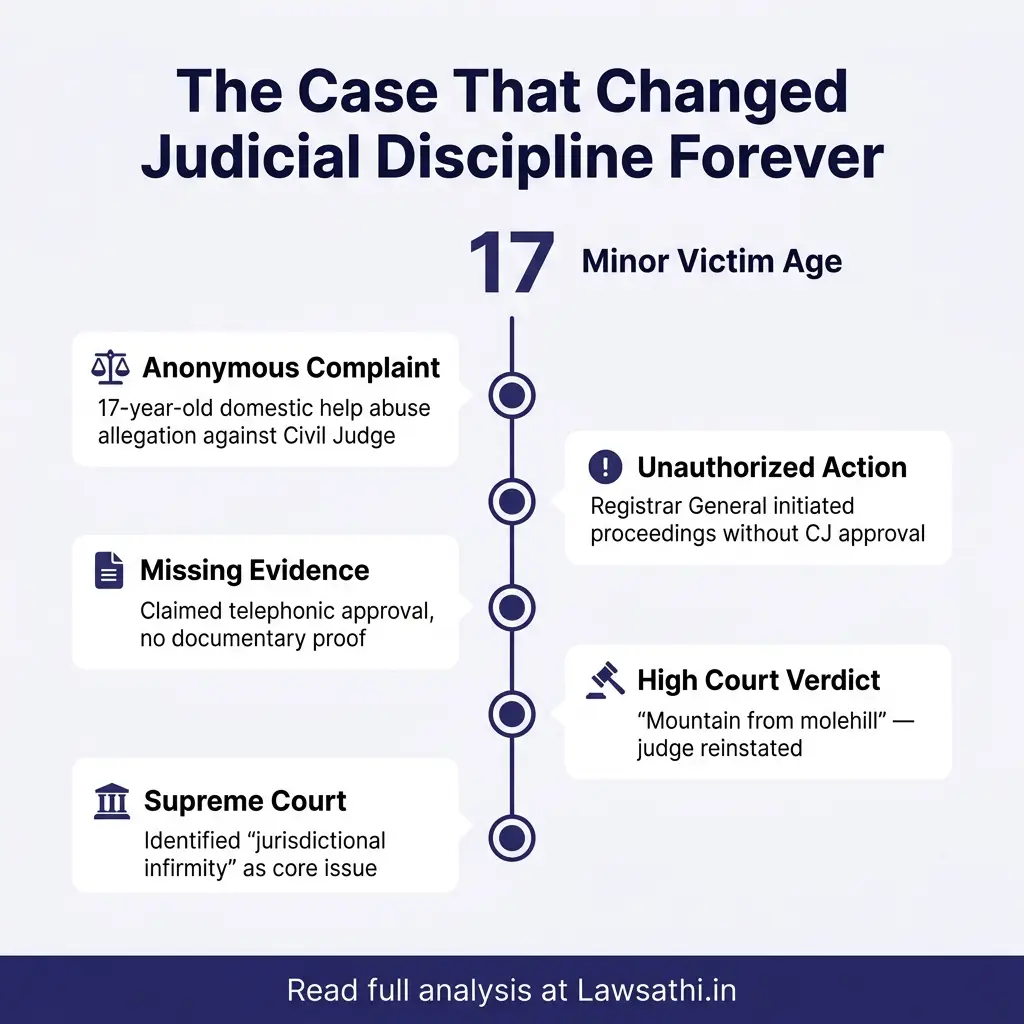 The Case That Changed Judicial Discipline Forever

17 Minor Victim Age

Anonymous Complaint
17-year-old domestic help abuse allegation against Civil Judge

Unauthorized Action
Registrar General initiated proceedings without CJ approval

Missing Evidence
Claimed telephonic approval, no documentary proof

High Court Verdict
"Mountain from molehill" — judge reinstated

Supreme Court
Identified "jurisdictional infirmity" as core issue

Read full analysis at Lawsathi.in