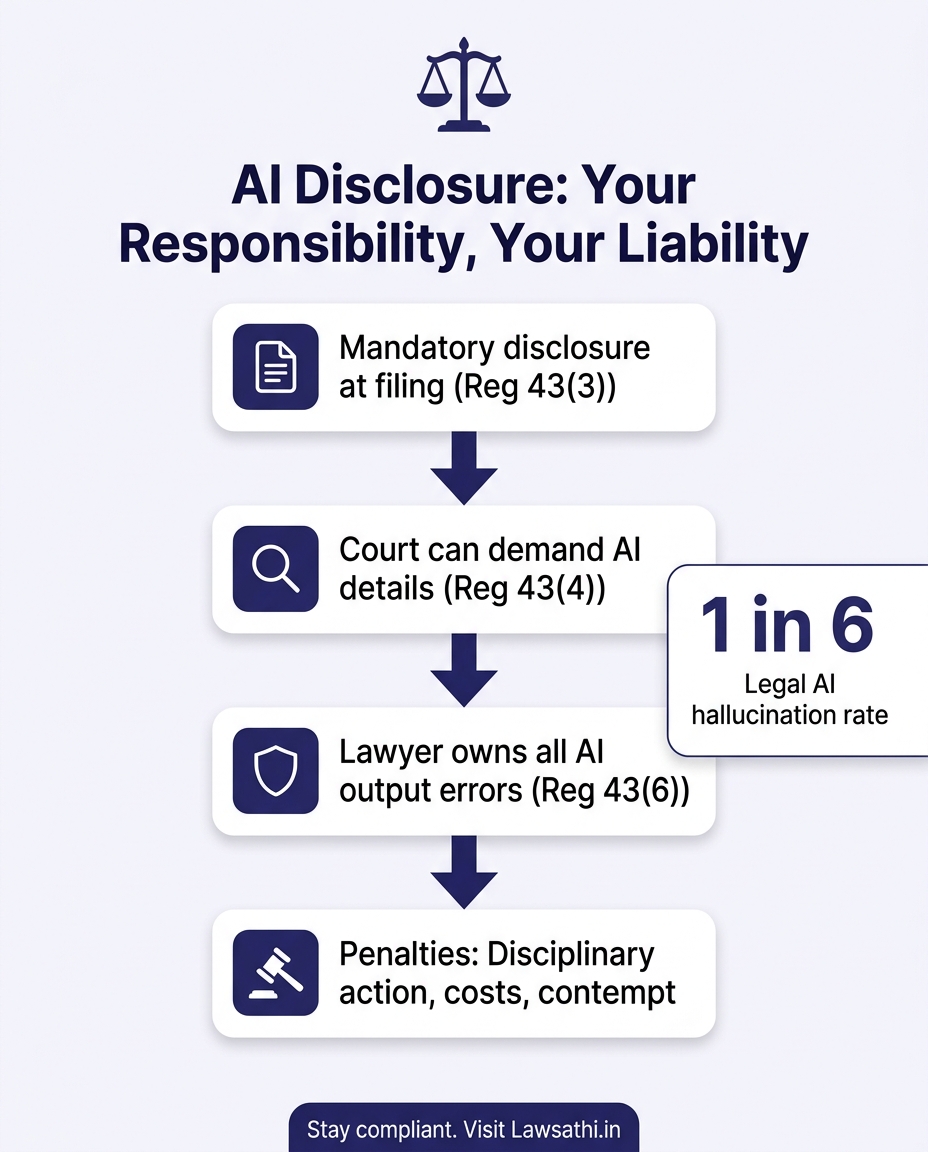 AI Disclosure: Your Responsibility, Your Liability

Mandatory disclosure at filing (Reg 43(3))

Court can demand AI details (Reg 43(4))

1 in 6
Legal AI hallucination rate

Lawyer owns all AI output errors (Reg 43(6))

Penalties: Disciplinary action, costs, contempt

Stay compliant. Visit Lawsathi.in